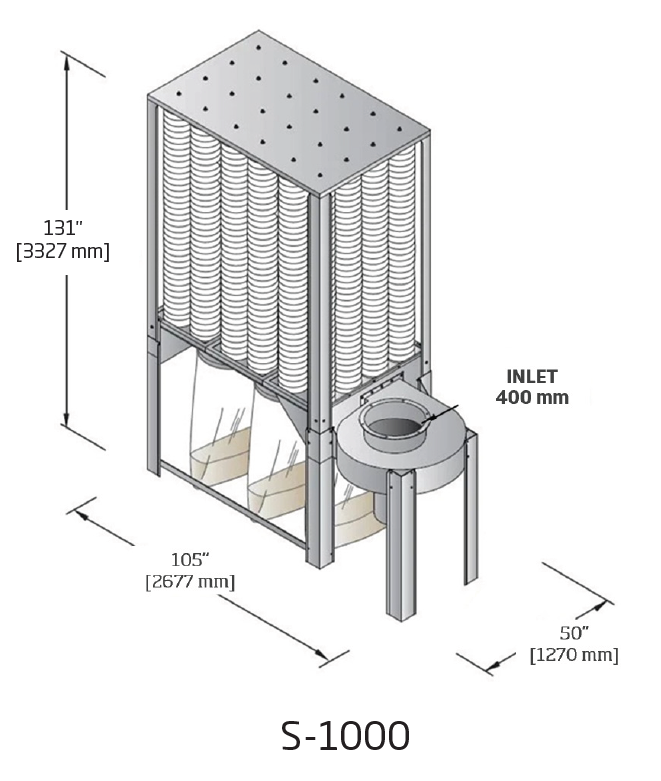 131"
[3327 mm]

INLET
400 mm

105"
[2677 mm]

50"
[1270 mm]

S-1000