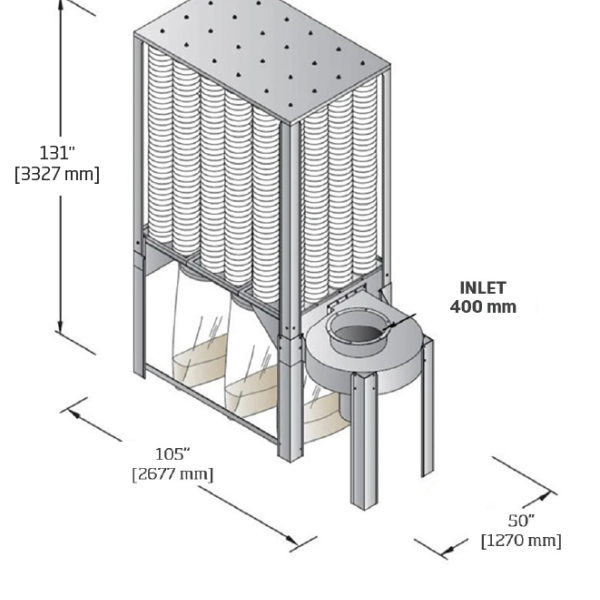 131"
[3327 mm]

INLET
400 mm

105"
[2677 mm]

50"
[1270 mm]